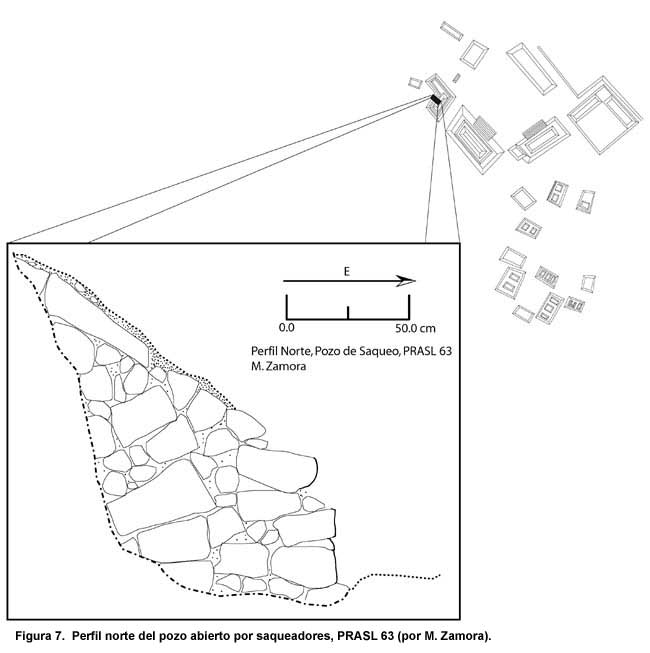 E

0.0

50.0 cm

Perfil Norte, Pozo de Saqueo, PRASL 63
M. Zamora

Figura 7. Perfil norte del pozo abierto por saqueadores, PRASL 63 (por M. Zamora).