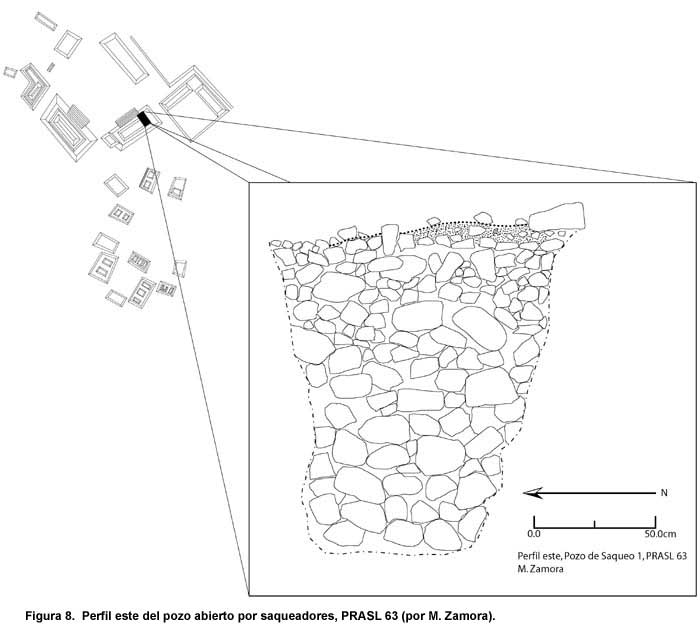 N

0.0

50.0cm

Perfil este, Pozo de Saqueo 1, PRASL 63
M. Zamora

Figura 8. Perfil este del pozo abierto por saqueadores, PRASL 63 (por M. Zamora).