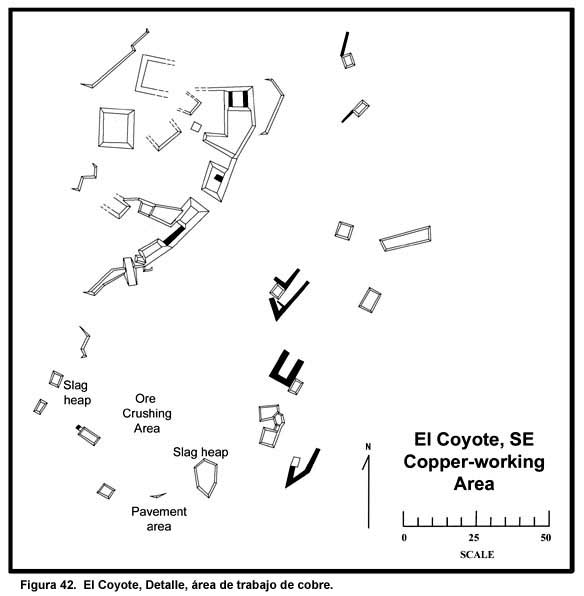 Slag heap

Ore Crushing Area

Slag heap

Pavement area

N

El Coyote, SE Copper-working Area

0 25 50

SCALE

Figura 42. El Coyote, Detalle, área de trabajo de cobre.